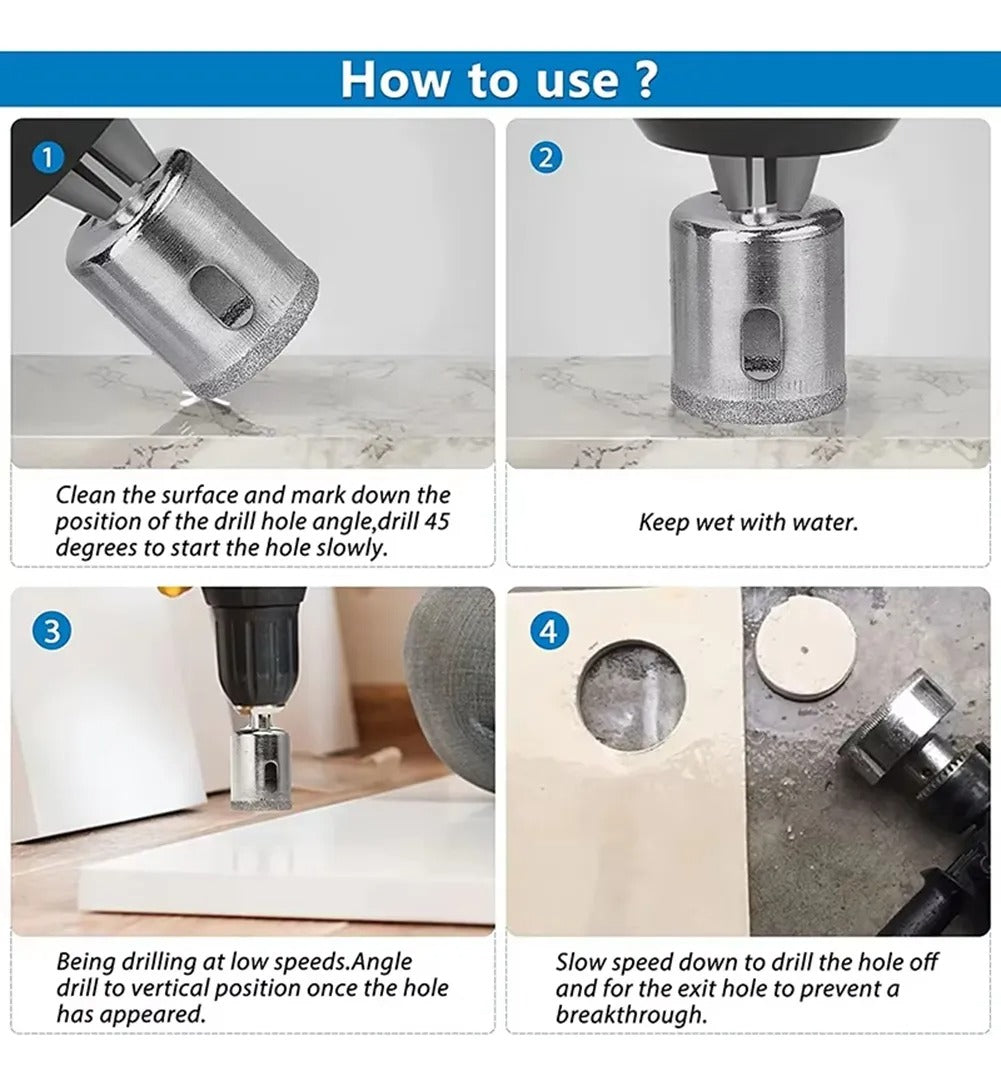 How to use ?

1

Clean the surface and mark down the position of the drill hole angle,drill 45 degrees to start the hole slowly.

2

Keep wet with water.

3

Being drilling at low speeds.Angle drill to vertical position once the hole has appeared.

4

Slow speed down to drill the hole off and for the exit hole to prevent a breakthrough.